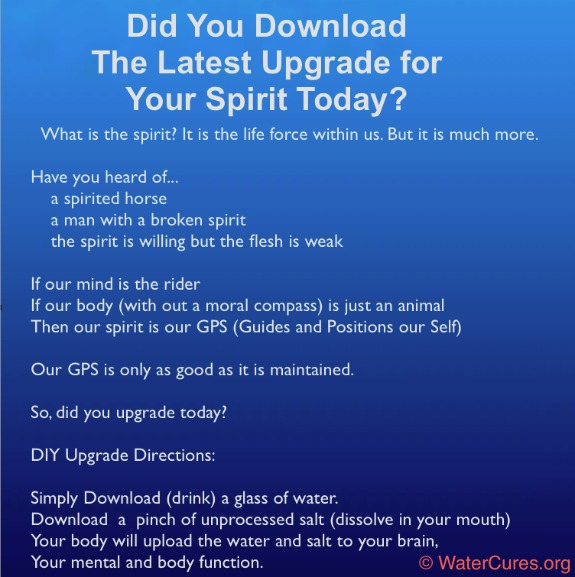 Did You Download
The Latest Upgrade for
Your Spirit Today?

What is the spirit? It is the life force within us. But it is much more.

Have you heard of...
a spirited horse
a man with a broken spirit
the spirit is willing but the flesh is weak

If our mind is the rider
If our body (with out a moral compass) is just an animal
Then our spirit is our GPS (Guides and Positions our Self)

Our GPS is only as good as it is maintained.

So, did you upgrade today?

DIY Upgrade Directions:

Simply Download (drink) a glass of water.
Download a pinch of unprocessed salt (dissolve in your mouth)
Your body will upload the water and salt to your brain,
Your mental and body function.

© WaterCures.org